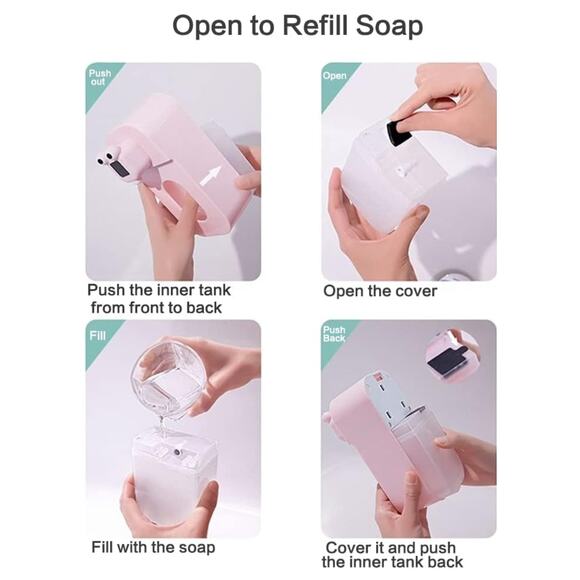 Open to Refill Soap

Push out

Push the inner tank from front to back

Open

Open the cover

Fill

Fill with the soap

Push Back

Cover it and push the inner tank back